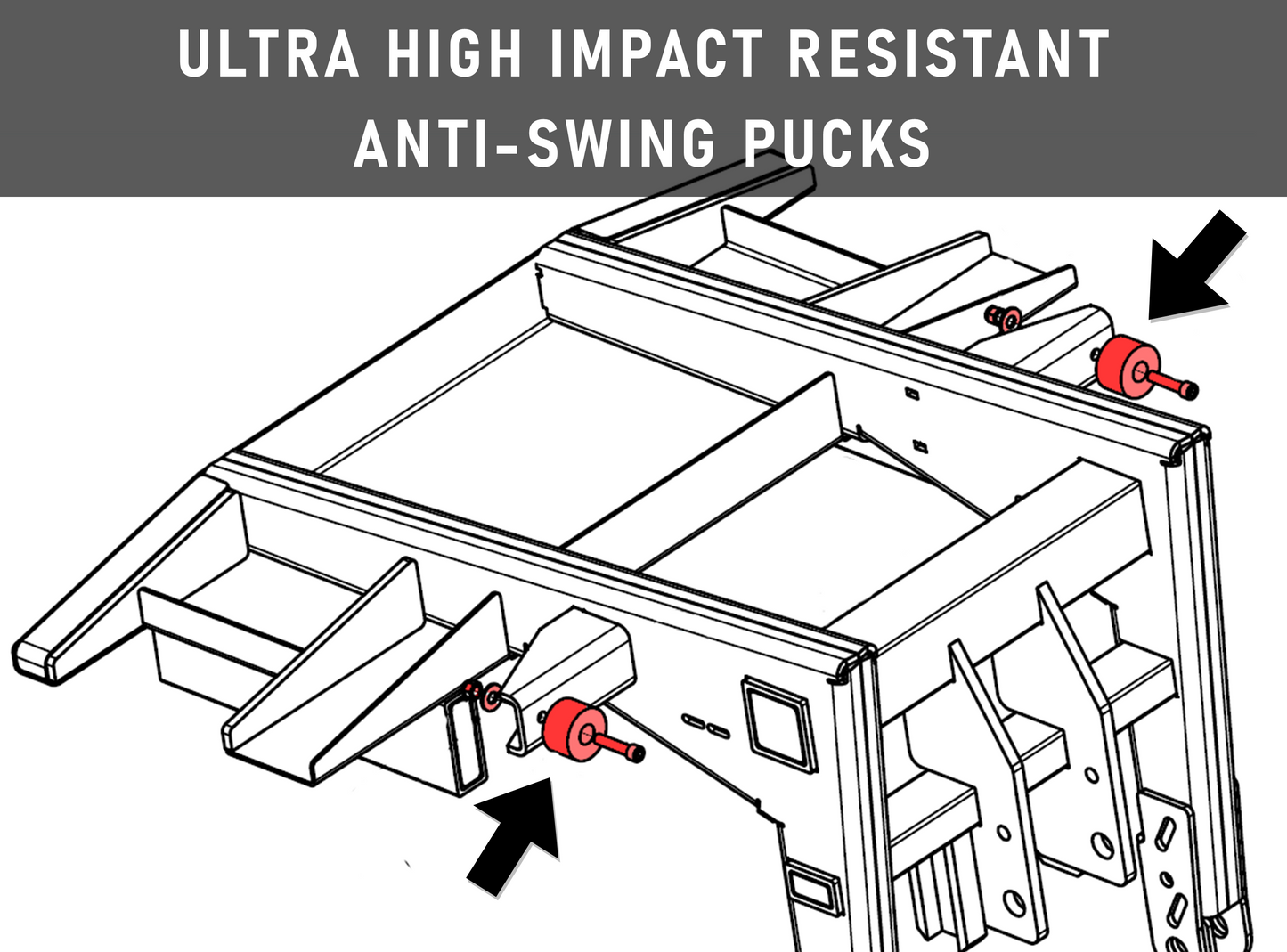 ULTRA HIGH IMPACT RESISTANT
ANTI-SWING PUCKS